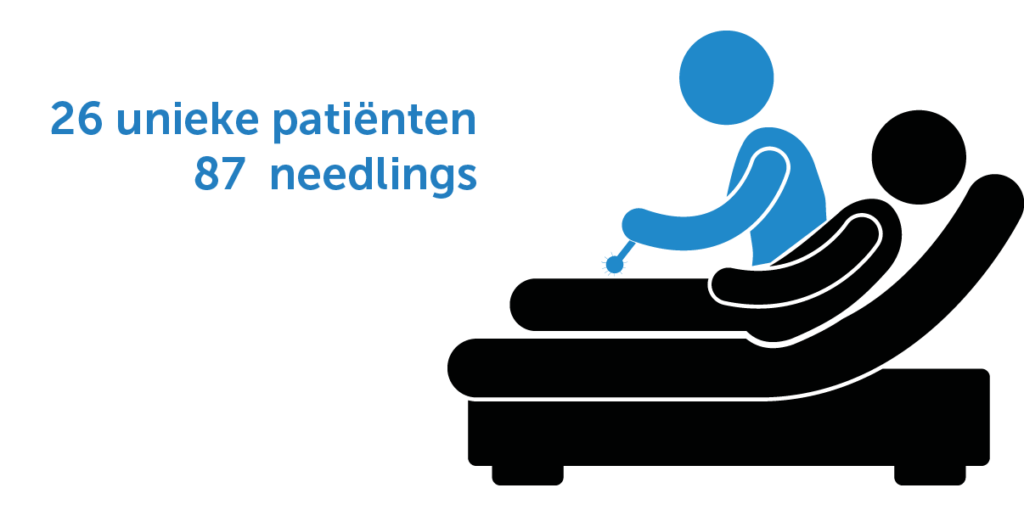 26 unieke patiënten
87 needlings