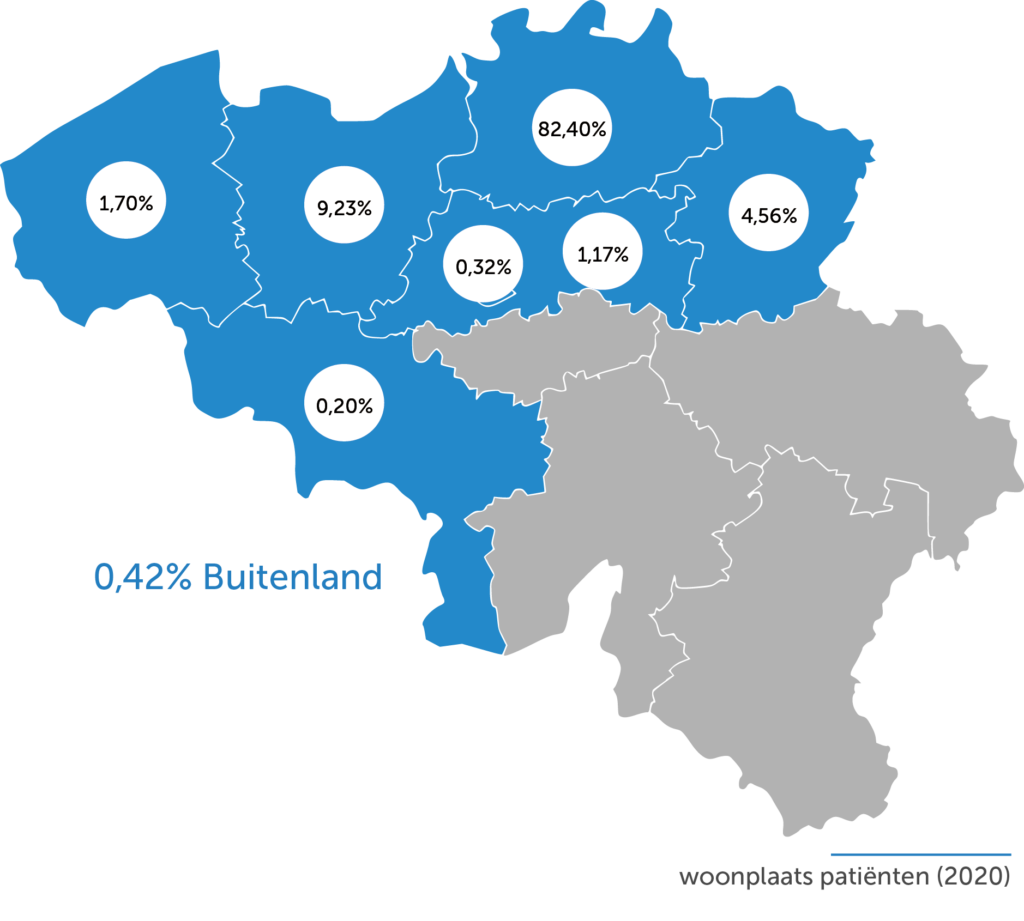 82,40%

1,70%

9,23%

4,56%

0,32%

1,17%

0,20%

0,42% Buitenland

woonplaats patiënten (2020)